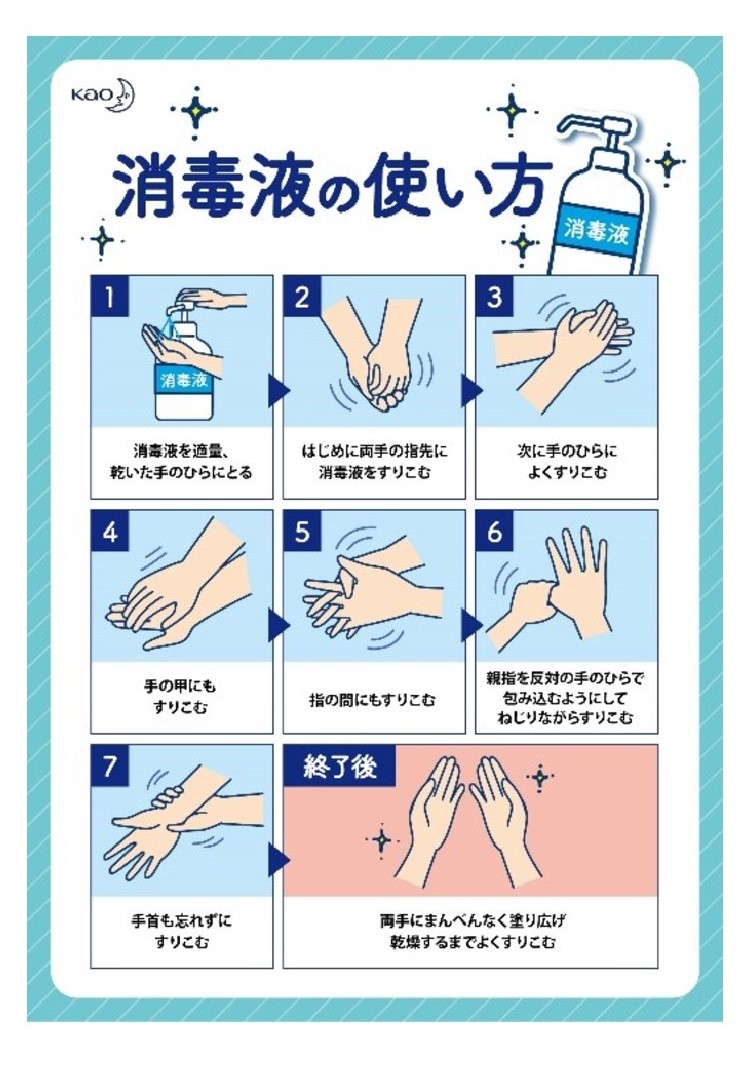 Kao

消毒液の使い方

消毒液

1

消毒液

消毒液を適量、乾いた手のひらにとる

2

はじめに両手の指先に消毒液をすりこむ

3

次に手のひらによくすりこむ

4

手の甲にもすりこむ

5

指の間にもすりこむ

6

親指を反対の手のひらで包み込むようにしてねじりながらすりこむ

7

手首も忘れずにすりこむ

終了後

両手にまんべんなく塗り広げ乾燥するまでよくすりこむ